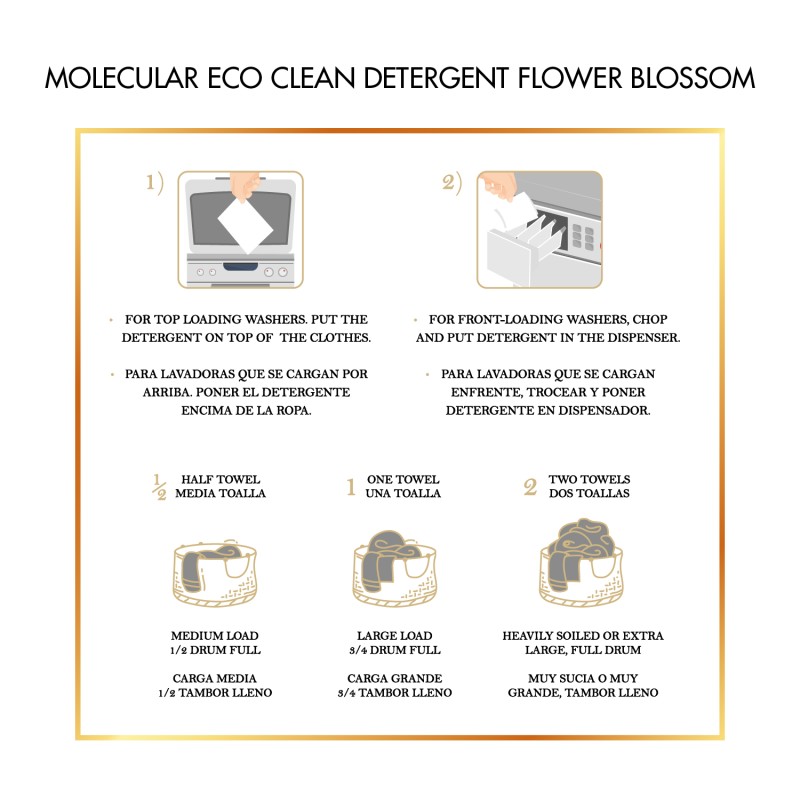 MOLECULAR ECO CLEAN DETERGENT FLOWER BLOSSOM

1)

• FOR TOP LOADING WASHERS. PUT THE DETERGENT ON TOP OF THE CLOTHES.

• PARA LAVADORAS QUE SE CARGAN POR ARRIBA. PONER EL DETERGENTE ENCIMA DE LA ROPA.

2)

• FOR FRONT-LOADING WASHERS, CHOP AND PUT DETERGENT IN THE DISPENSER.

• PARA LAVADORAS QUE SE CARGAN ENFRENTE, TROCEAR Y PONER DETERGENTE EN DISPENSADOR.

$\frac{1}{2}$ HALF TOWEL MEDIA TOALLA

MEDIUM LOAD 1/2 DRUM FULL

CARGA MEDIA 1/2 TAMBOR LLENO

1 ONE TOWEL UNA TOALLA

LARGE LOAD 3/4 DRUM FULL

CARGA GRANDE 3/4 TAMBOR LLENO

2 TWO TOWELS DOS TOALLAS

HEAVILY SOILED OR EXTRA LARGE, FULL DRUM

MUY SUCIA O MUY GRANDE, TAMBOR LLENO