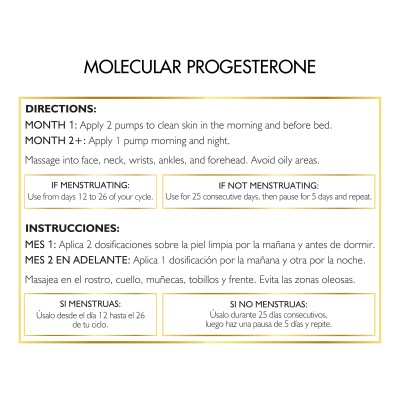 MOLECULAR PROGESTERONE

DIRECTIONS:
MONTH 1: Apply 2 pumps to clean skin in the morning and before bed.
MONTH 2+: Apply 1 pump morning and night.

Massage into face, neck, wrists, ankles, and forehead. Avoid oily areas.

IF MENSTRUATING:
Use from days 12 to 26 of your cycle.

IF NOT MENSTRUATING:
Use for 25 consecutive days, then pause for 5 days and repeat.

INSTRUCCIONES:
MES 1: Aplica 2 dosificaciones sobre la piel limpia por la mañana y antes de dormir.
MES 2 EN ADELANTE: Aplica 1 dosificación por la mañana y otra por la noche.

Masajea en el rostro, cuello, muñecas, tobillos y frente. Evita las zonas oleosas.

SI MENSTRUAS:
Úsalo desde el día 12 hasta el 26 de tu ciclo.

SI NO MENSTRUAS:
Úsalo durante 25 días consecutivos, luego haz una pausa de 5 días y repite.